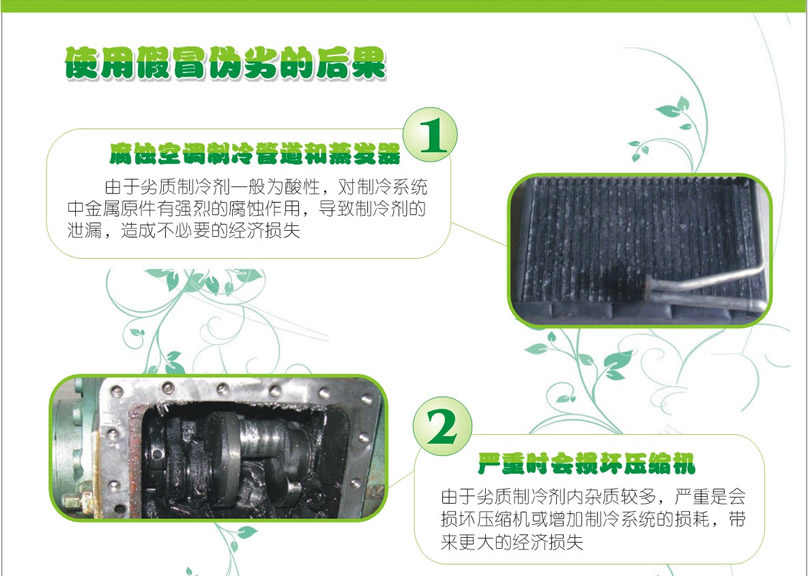 使用假冒伪劣的后果

1

腐蚀空调制冷管道和蒸发器

由于劣质制冷剂一般为酸性，对制冷系统中金属原件有强烈的腐蚀作用，导致制冷剂的泄漏，造成不必要的经济损失

2

严重时会损坏压缩机

由于劣质制冷剂内杂质较多，严重是会损坏压缩机或增加制冷系统的损耗，带来更大的经济损失